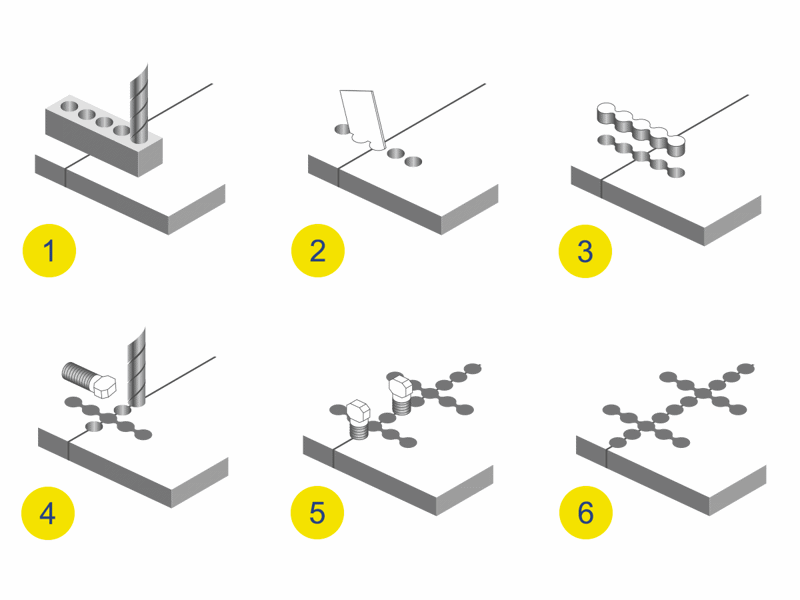 1

2

3

4

5

6